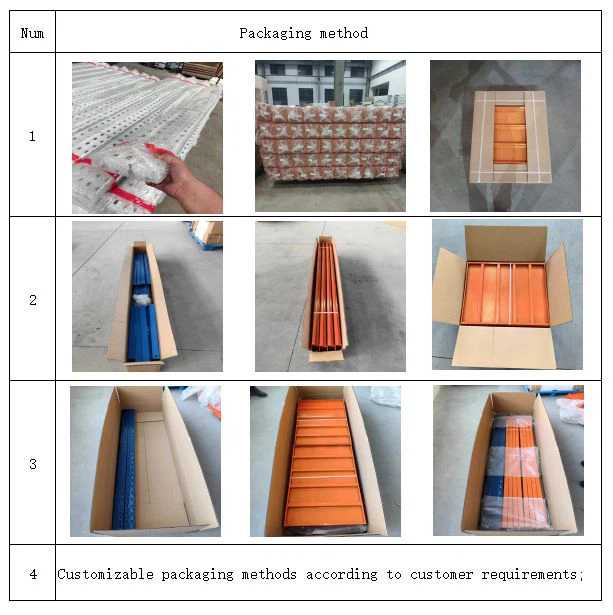 | Num | Packaging method |
|---|---|
| 1 | |
| 2 | |
| 3 | |
| 4 | Customizable packaging methods according to customer requirements; |